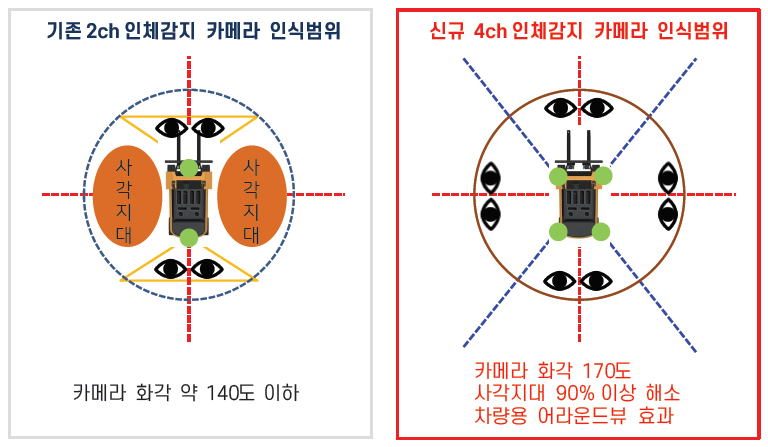 기존 2ch 인체감지 카메라 인식범위

사각지대

사각지대

카메라 화각 약 140도 이하

신규 4ch 인체감지 카메라 인식범위

카메라 화각 170도
사각지대 90% 이상 해소
차량용 어라운드뷰 효과